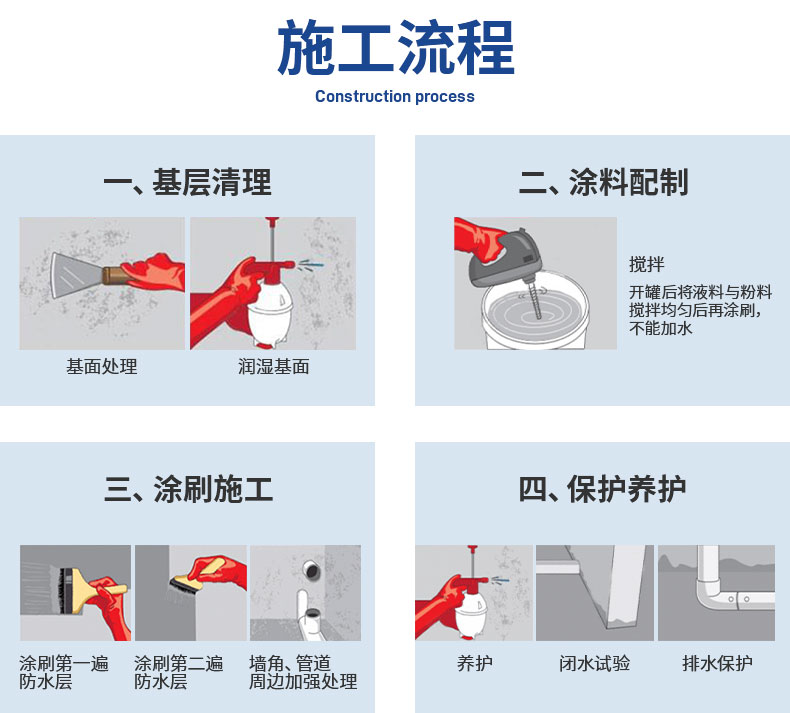 施工流程

Construction process

一、基层清理

基面处理

润湿基面

二、涂料配制

搅拌

开罐后将液料与粉料搅拌均匀后再涂刷，不能加水

三、涂刷施工

涂刷第一遍防水层

涂刷第二遍防水层

墙角、管道周边加强处理

四、保护养护

养护

闭水试验

排水保护